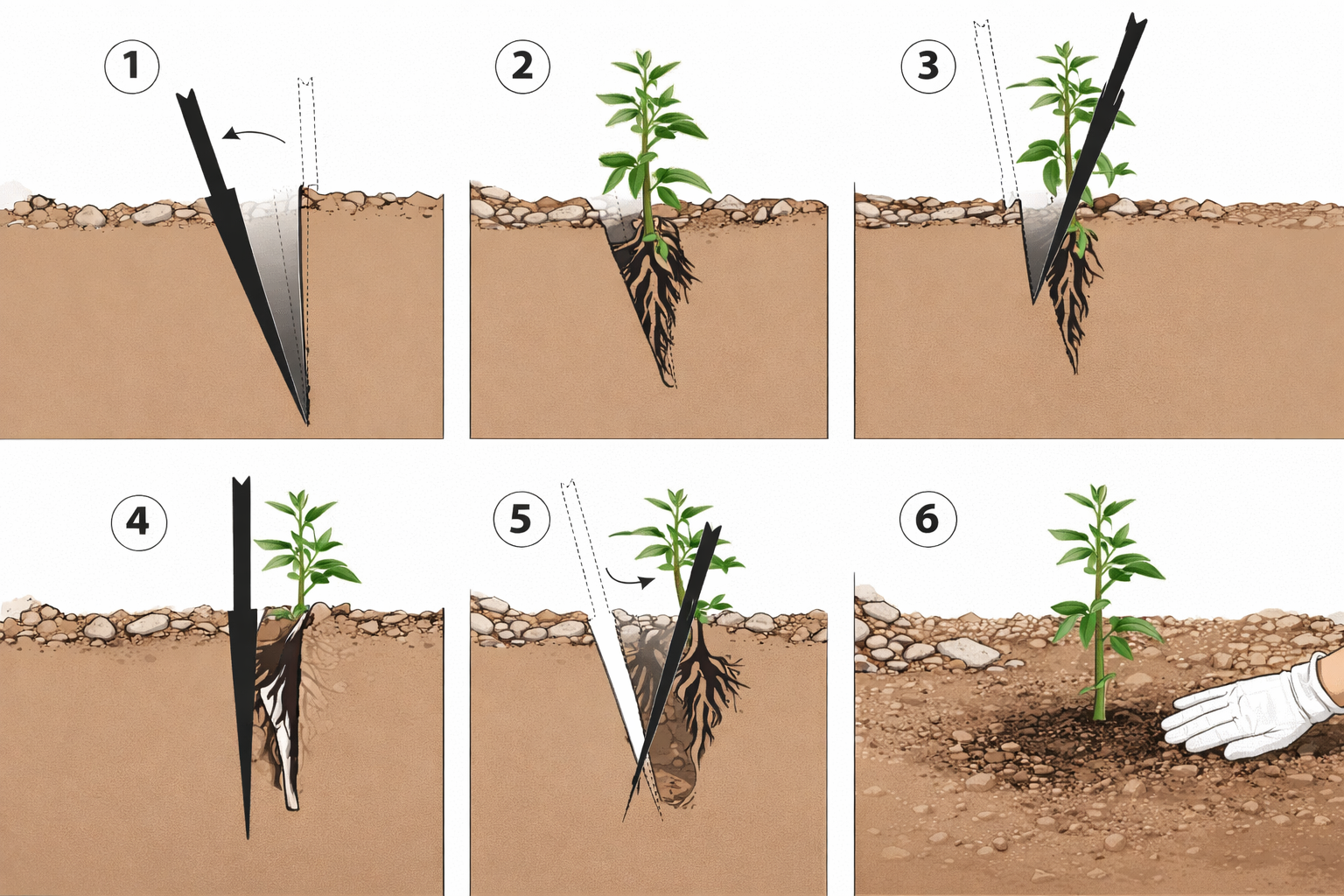 1

2

3

4

5

6